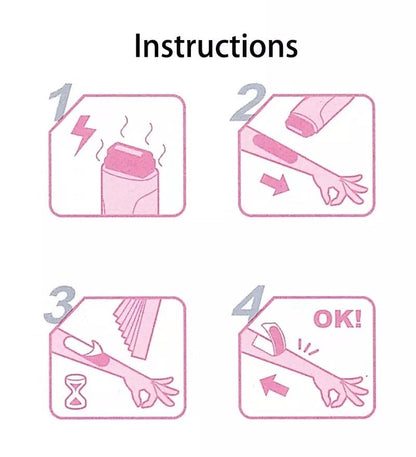 Instructions

1

2

3

4

OK!